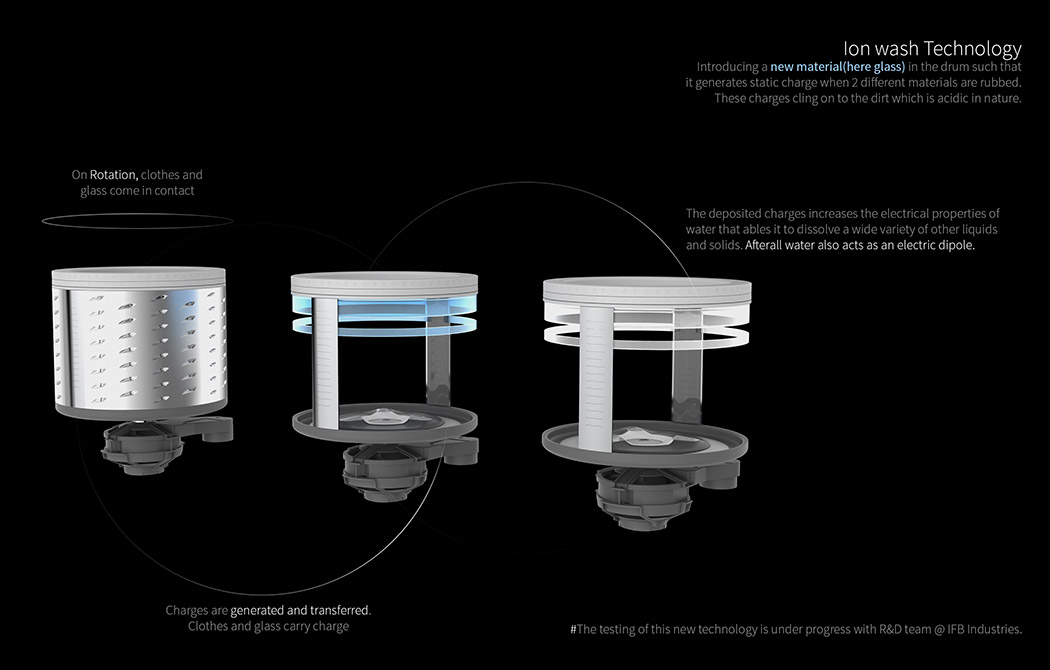 Ion wash Technology
Introducing a new material(here glass) in the drum such that it generates static charge when 2 different materials are rubbed. These charges cling on to the dirt which is acidic in nature.

On Rotation, clothes and glass come in contact

The deposited charges increases the electrical properties of water that ables it to dissolve a wide variety of other liquids and solids. Afterall water also acts as an electric dipole.

Charges are generated and transferred. Clothes and glass carry charge

#The testing of this new technology is under progress with R&D team @ IFB Industries.