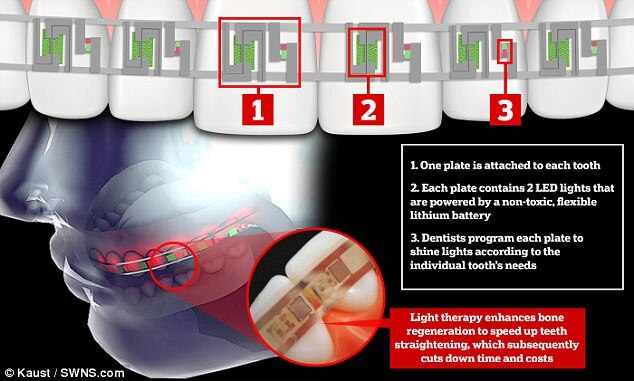 1

2

3

1. One plate is attached to each tooth

2. Each plate contains 2 LED lights that are powered by a non-toxic, flexible lithium battery

3. Dentists program each plate to shine lights according to the individual tooth's needs

Light therapy enhances bone regeneration to speed up teeth straightening, which subsequently cuts down time and costs

© Kaust / SWNS.com